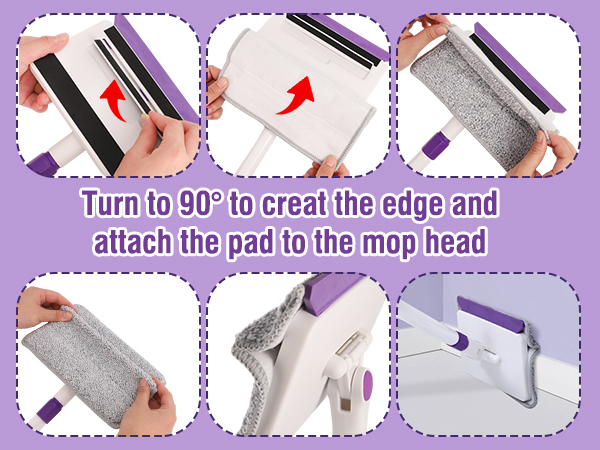 Turn to 90° to creat the edge and attach the pad to the mop head