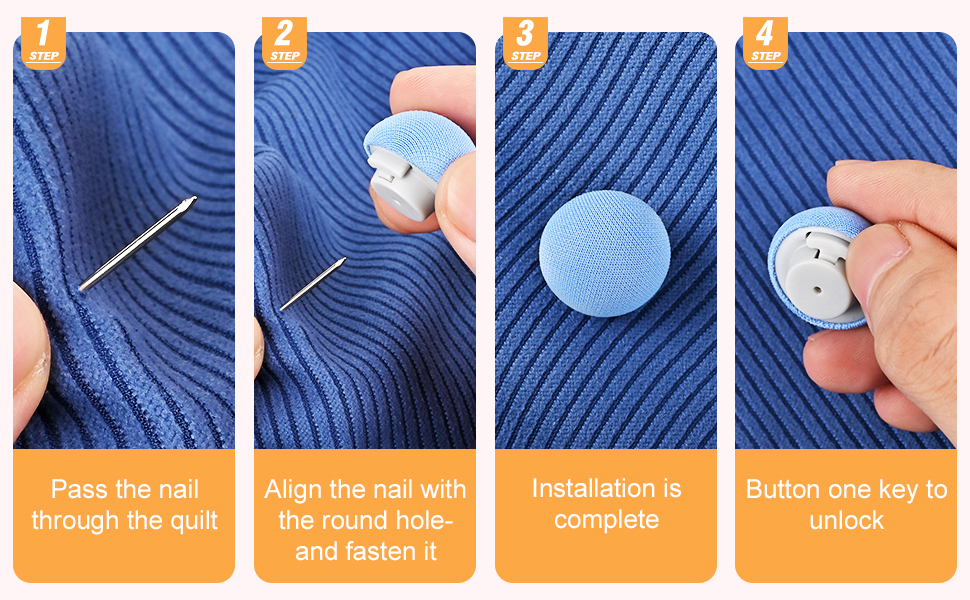 1
STEP

Pass the nail through the quilt

2
STEP

Align the nail with the round hole- and fasten it

3
STEP

Installation is complete

4
STEP

Button one key to unlock