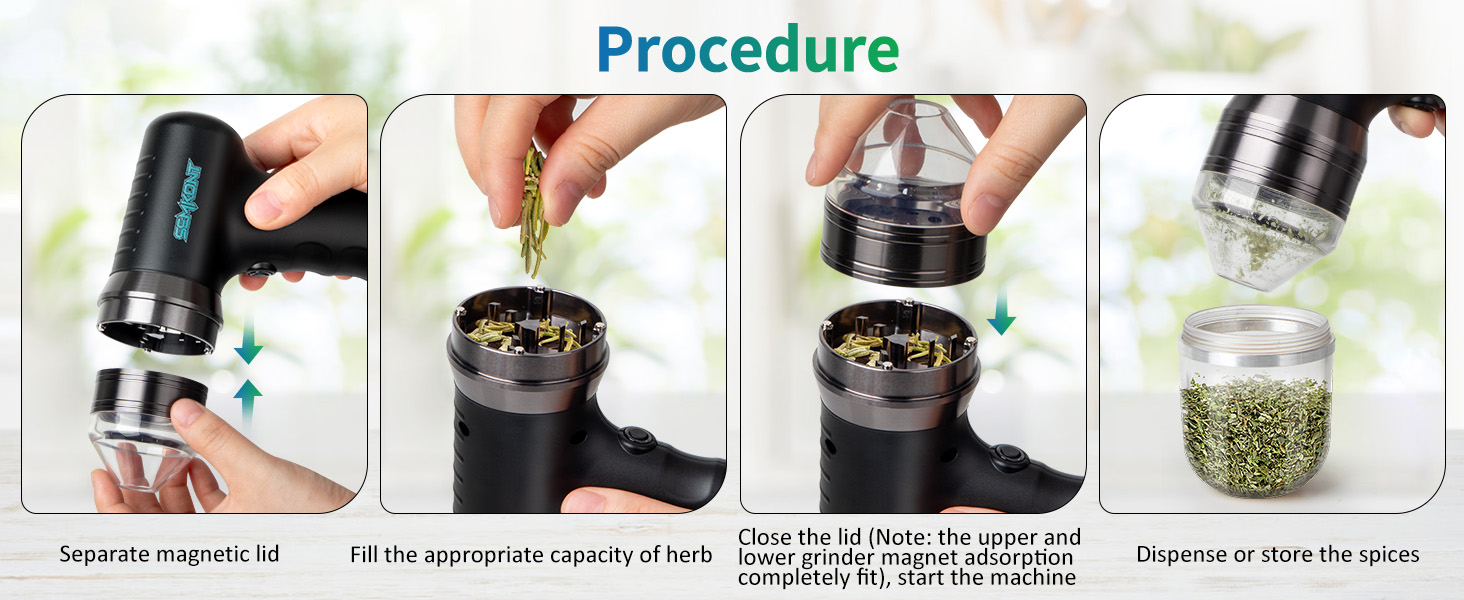 Procedure

SEMKONT

Separate magnetic lid

Fill the appropriate capacity of herb

Close the lid (Note: the upper and lower grinder magnet adsorption completely fit), start the machine

Dispense or store the spices