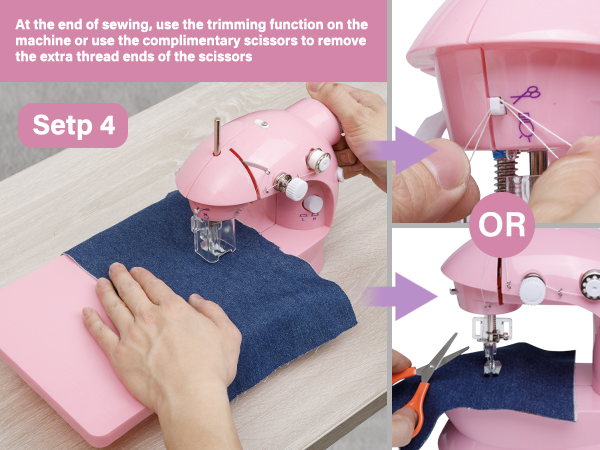 At the end of sewing, use the trimming function on the machine or use the complimentary scissors to remove the extra thread ends of the scissors

Setp 4

L H

OR