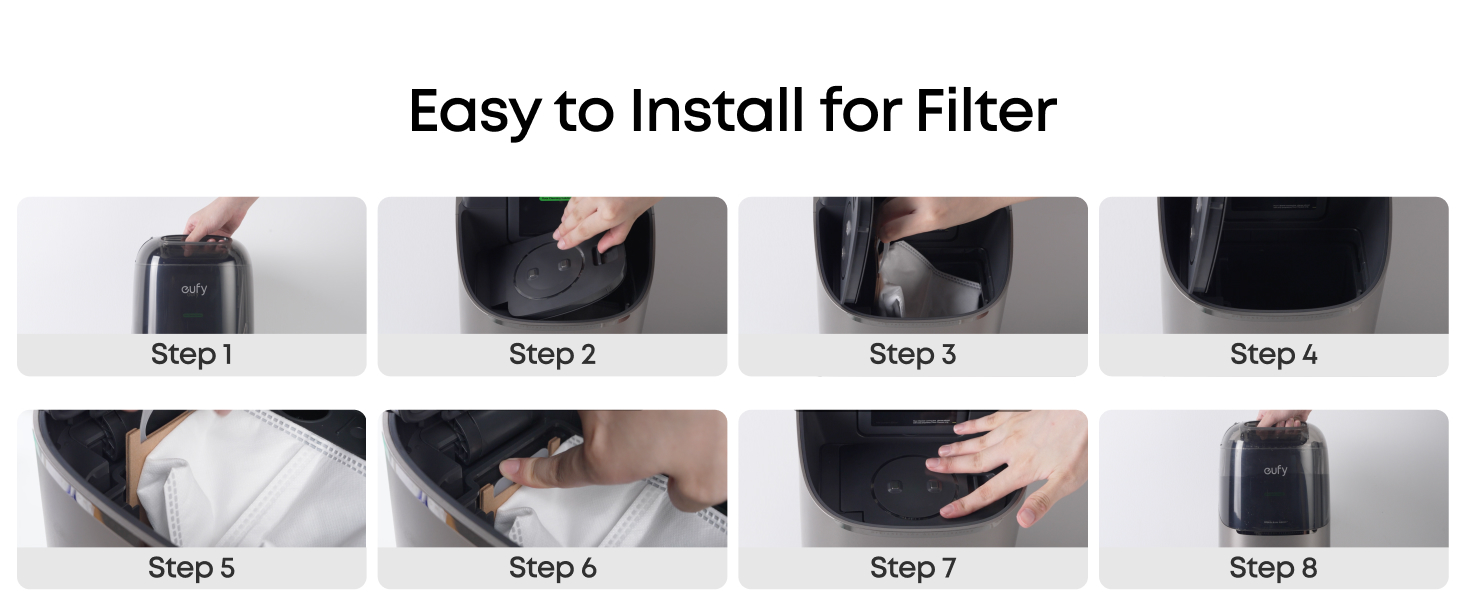 Easy to Install for Filter

eufy

Step 1

Step 2

Step 3

Step 4

Step 5

Step 6

Step 7

eufy

Step 8