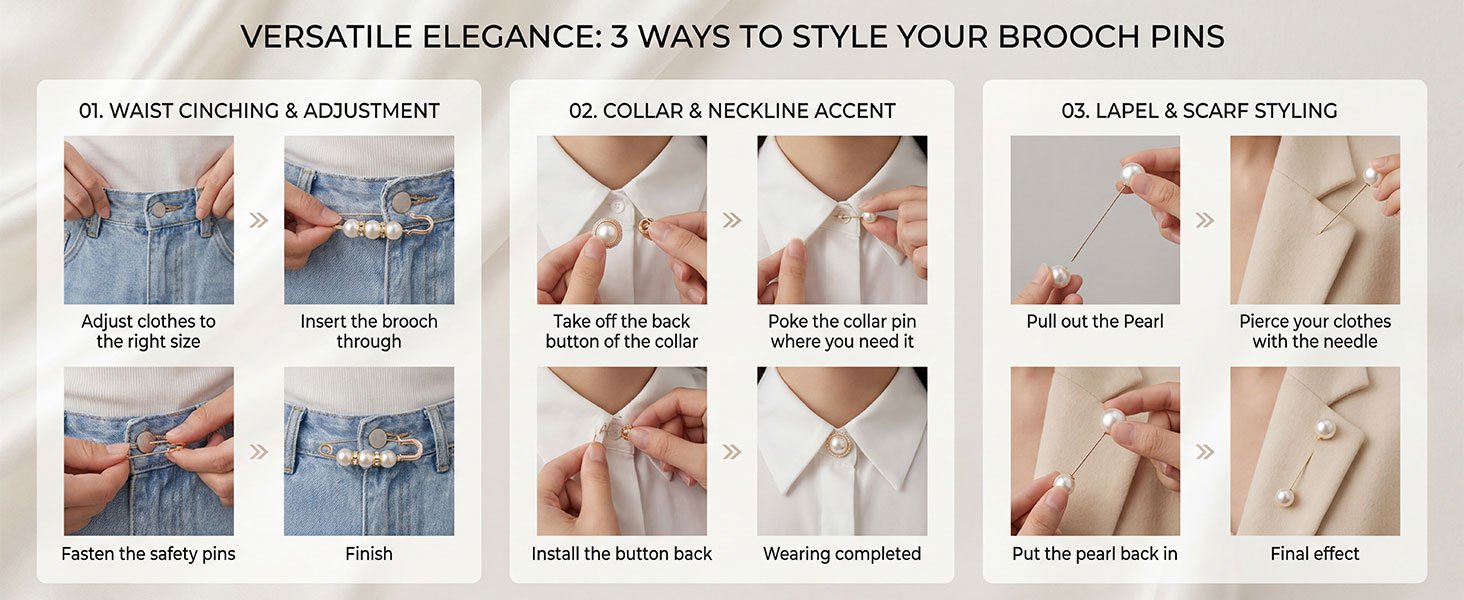 VERSATILE ELEGANCE: 3 WAYS TO STYLE YOUR BROOCH PINS

01. WAIST CINCHING & ADJUSTMENT

Adjust clothes to the right size

Insert the brooch through

Fasten the safety pins

Finish

02. COLLAR & NECKLINE ACCENT

Take off the back button of the collar

Poke the collar pin where you need it

Install the button back

Wearing completed

03. LAPEL & SCARF STYLING

Pull out the Pearl

Pierce your clothes with the needle

Put the pearl back in

Final effect