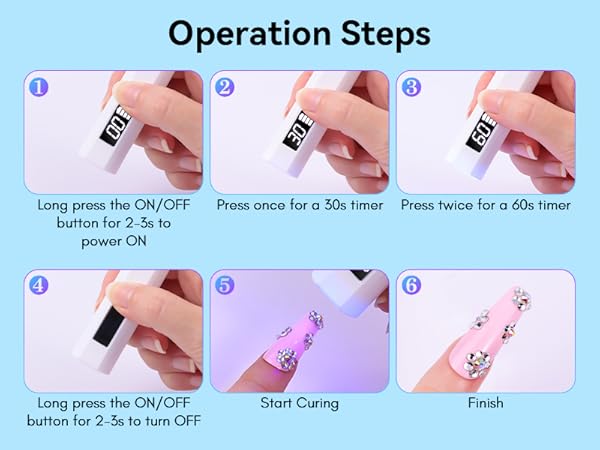 Operation Steps

1

00

Long press the ON/OFF button for 2-3s to power ON

2

30

Press once for a 30s timer

3

60

Press twice for a 60s timer

4

Long press the ON/OFF button for 2-3s to turn OFF

5

Start Curing

6

Finish