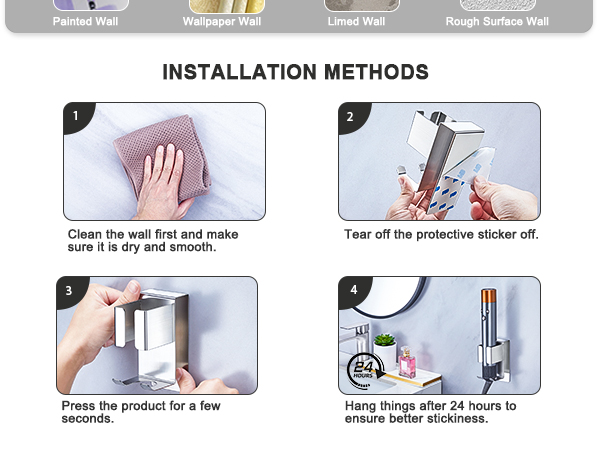 Painted Wall
Wallpaper Wall
Limed Wall
Rough Surface Wall

INSTALLATION METHODS

1

Clean the wall first and make sure it is dry and smooth.

2

Tear off the protective sticker off.

3

Press the product for a few seconds.

4

24 HOURS

Hang things after 24 hours to ensure better stickiness.