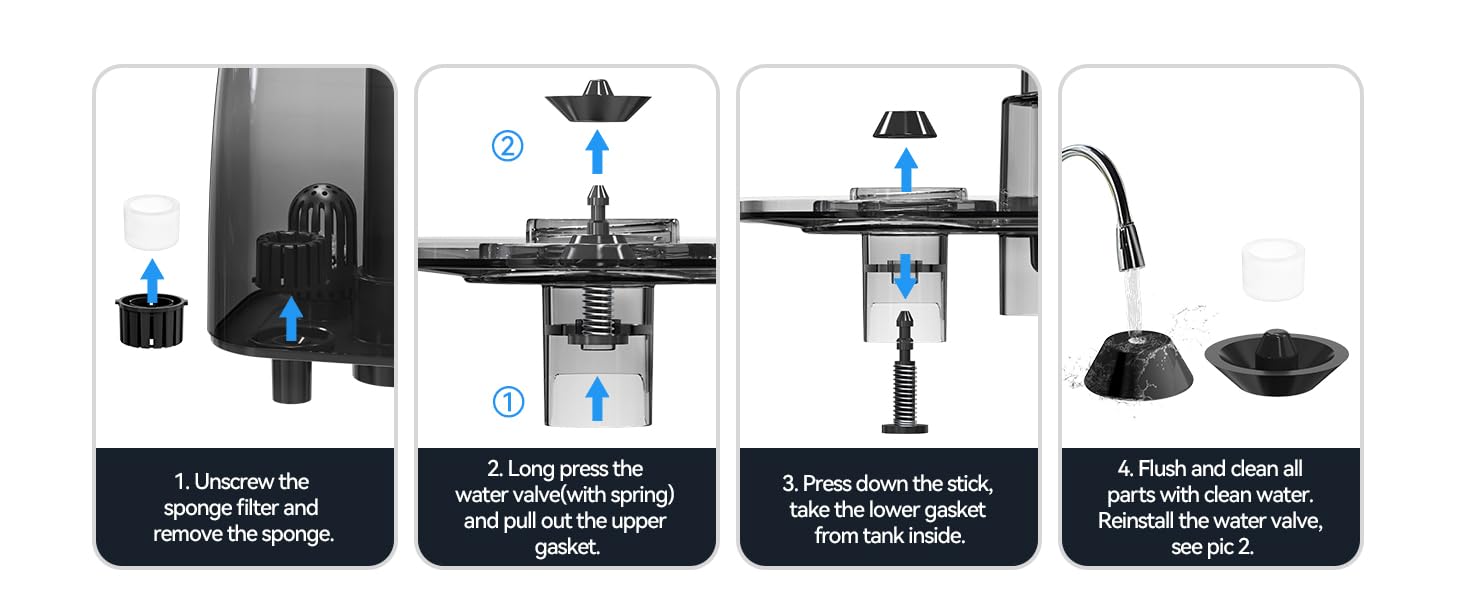 1. Unscrew the sponge filter and remove the sponge.

②

①

2. Long press the water valve(with spring) and pull out the upper gasket.

3. Press down the stick, take the lower gasket from tank inside.

4. Flush and clean all parts with clean water. Reinstall the water valve, see pic 2.