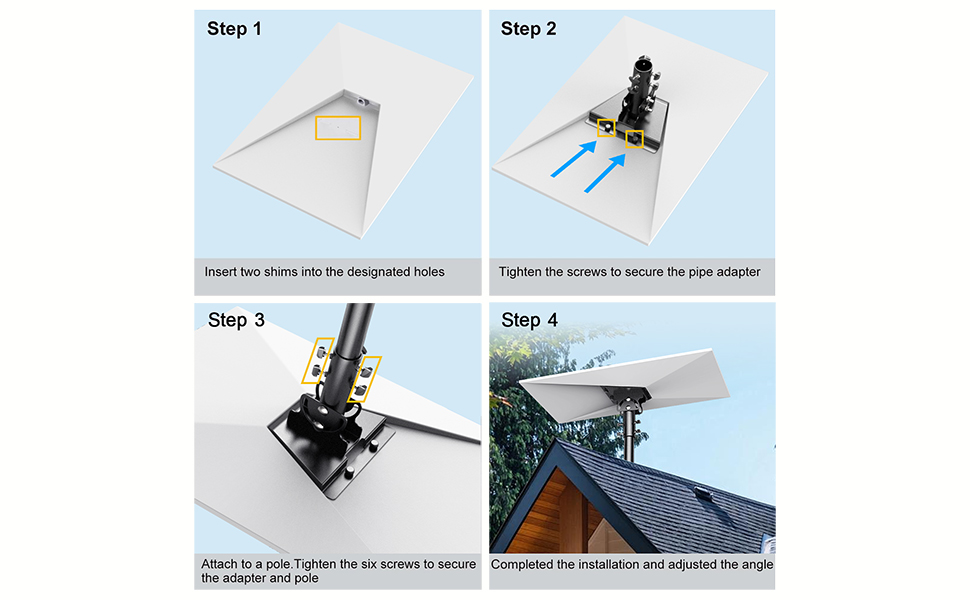 Step 1

Insert two shims into the designated holes

Step 2

Tighten the screws to secure the pipe adapter

Step 3

Attach to a pole.Tighten the six screws to secure the adapter and pole

Step 4

Completed the installation and adjusted the angle