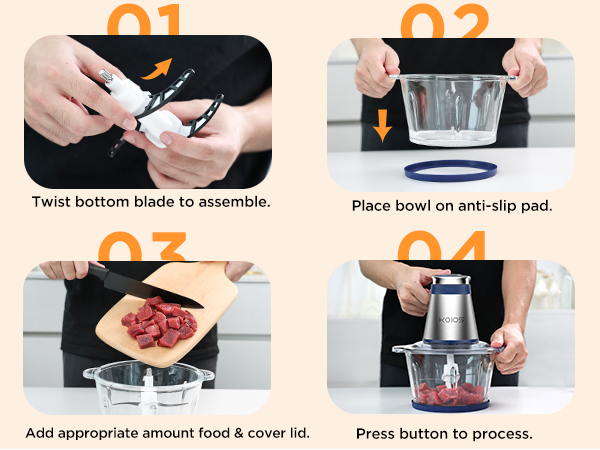 01

Twist bottom blade to assemble.

02

Place bowl on anti-slip pad.

03

Add appropriate amount food & cover lid.

04

KOIOS

Press button to process.