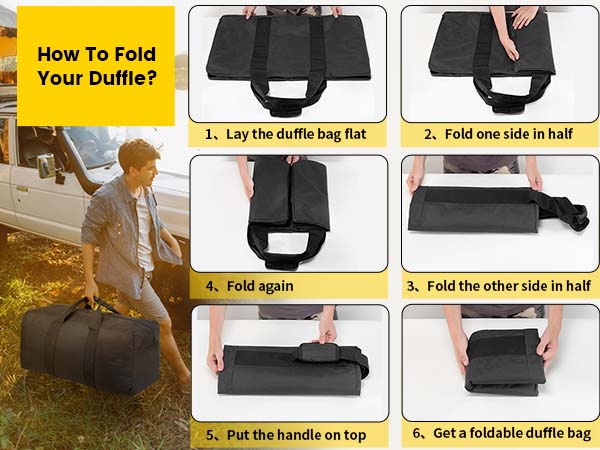 How To Fold Your Duffle?

1、Lay the duffle bag flat

2、Fold one side in half

4、Fold again

3、Fold the other side in half

5、Put the handle on top

6、Get a foldable duffle bag