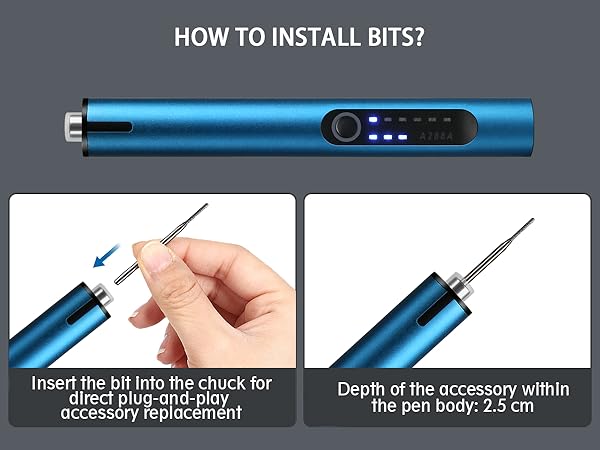 HOW TO INSTALL BITS?

A288A

Insert the bit into the chuck for direct plug-and-play accessory replacement

Depth of the accessory within the pen body: 2.5 cm