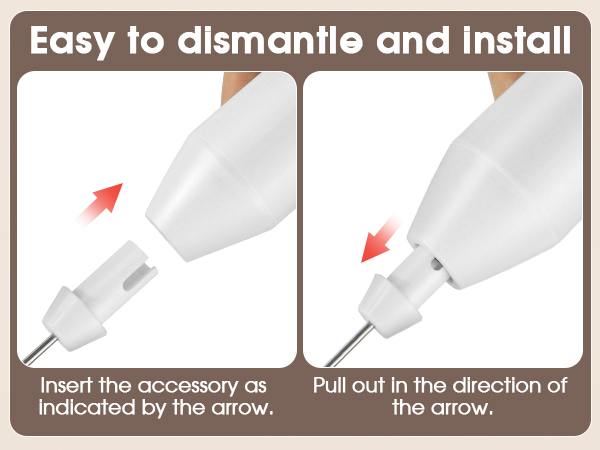 Easy to dismantle and install

Insert the accessory as indicated by the arrow.

Pull out in the direction of the arrow.