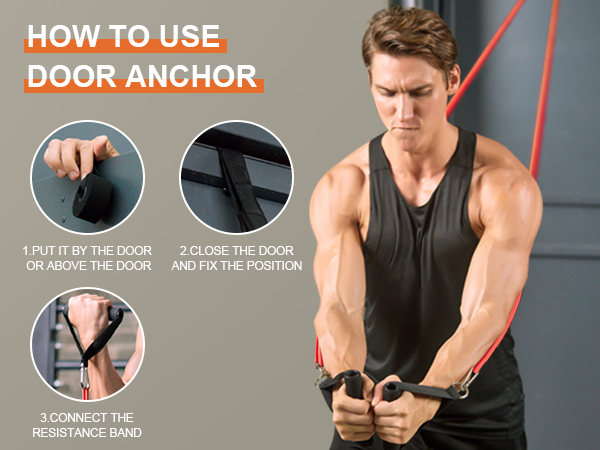 HOW TO USE
DOOR ANCHOR

1.PUT IT BY THE DOOR OR ABOVE THE DOOR

2.CLOSE THE DOOR AND FIX THE POSITION

3.CONNECT THE RESISTANCE BAND