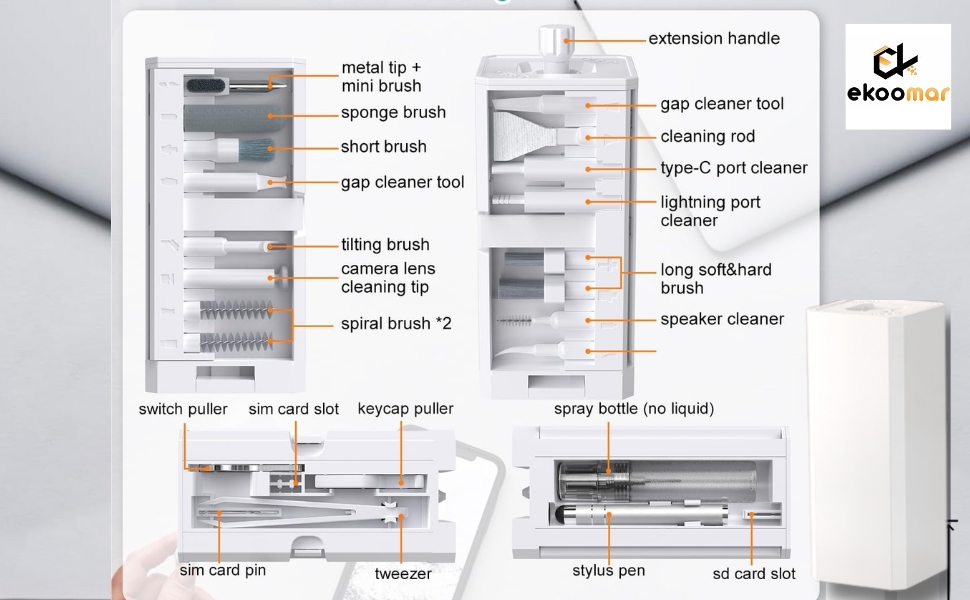 metal tip + mini brush
sponge brush
short brush
gap cleaner tool
tilting brush
camera lens cleaning tip
spiral brush *2

extension handle
gap cleaner tool
cleaning rod
type-C port cleaner
lightning port cleaner
long soft&hard brush
speaker cleaner

ekoomar

switch puller
sim card slot
keycap puller
sim card pin
tweezer

spray bottle (no liquid)
stylus pen
sd card slot