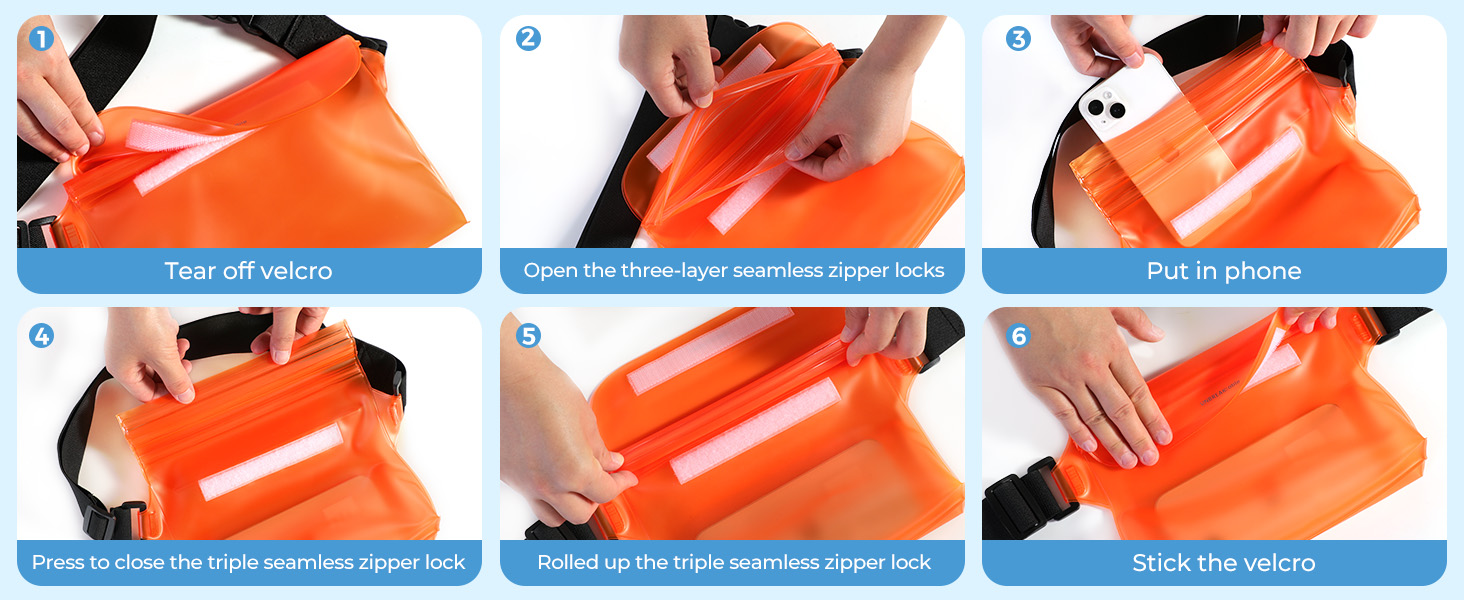 1
Tear off velcro

2
Open the three-layer seamless zipper locks

3
Put in phone

4
Press to close the triple seamless zipper lock

5
Rolled up the triple seamless zipper lock

6
Stick the velcro