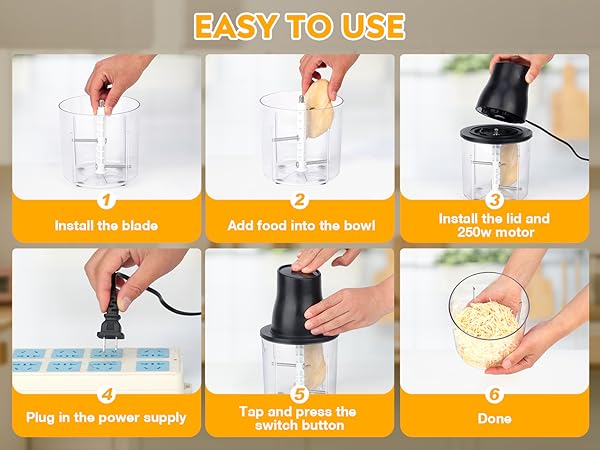 EASY TO USE

1
Install the blade

2
Add food into the bowl

3
Install the lid and 250w motor

4
Plug in the power supply

5
Tap and press the switch button

6
Done