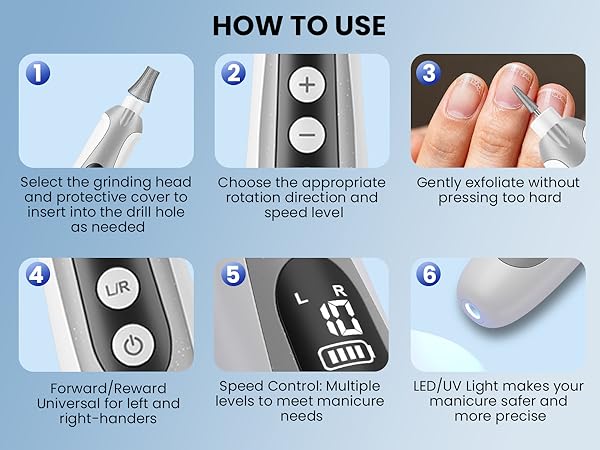 HOW TO USE

1

Select the grinding head and protective cover to insert into the drill hole as needed

2

+

−

Choose the appropriate rotation direction and speed level

3

Gently exfoliate without pressing too hard

4

L/R

Forward/Reward Universal for left and right-handers

5

L R

10

Speed Control: Multiple levels to meet manicure needs

6

LED/UV Light makes your manicure safer and more precise