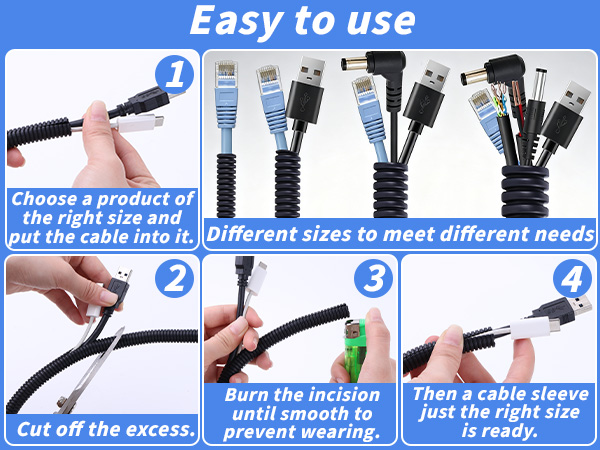 Easy to use

1

Choose a product of the right size and put the cable into it.

Different sizes to meet different needs

2

Cut off the excess.

3

Burn the incision until smooth to prevent wearing.

4

Then a cable sleeve just the right size is ready.