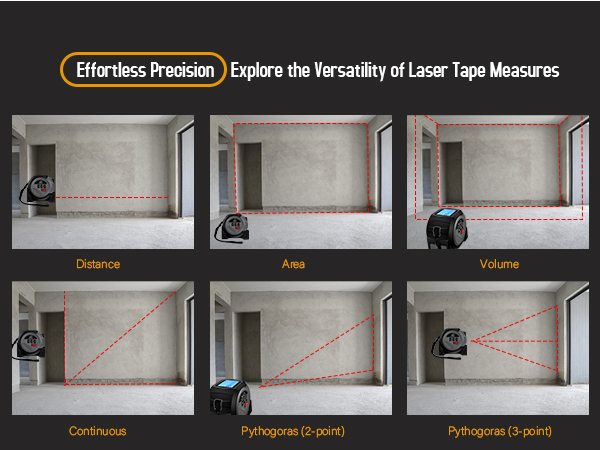 Effortless Precision Explore the Versatility of Laser Tape Measures

Distance

Area

Volume

Continuous

Pythogoras (2-point)

Pythogoras (3-point)