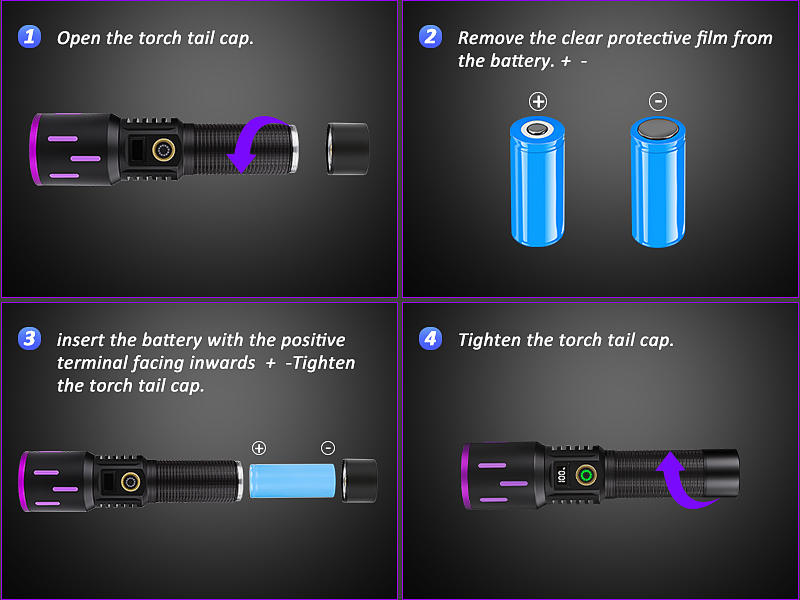 1 Open the torch tail cap.

2 Remove the clear protective film from the battery. + -

+ -

3 insert the battery with the positive terminal facing inwards + -Tighten the torch tail cap.

+ -

4 Tighten the torch tail cap.

100