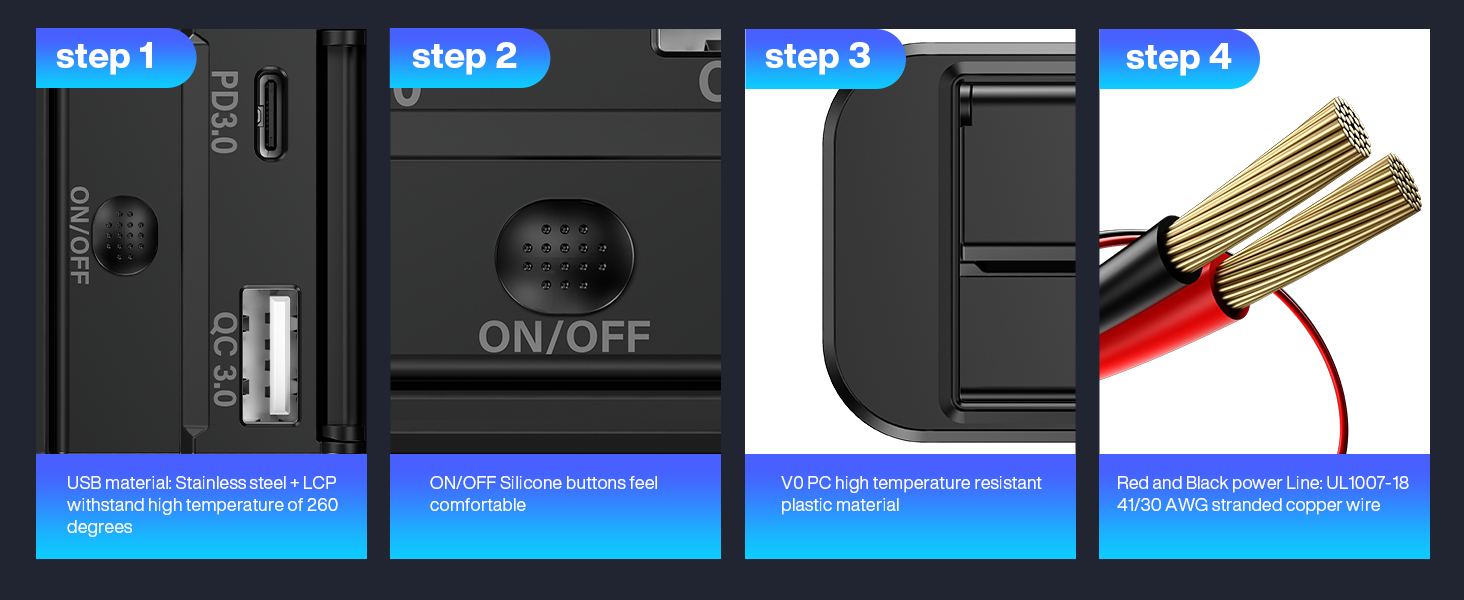 step 1

PD3.0

ON/OFF

QC 3.0

USB material: Stainless steel + LCP withstand high temperature of 260 degrees

step 2

ON/OFF

ON/OFF Silicone buttons feel comfortable

step 3

V0 PC high temperature resistant plastic material

step 4

Red and Black power Line: UL1007-18 41/30 AWG stranded copper wire