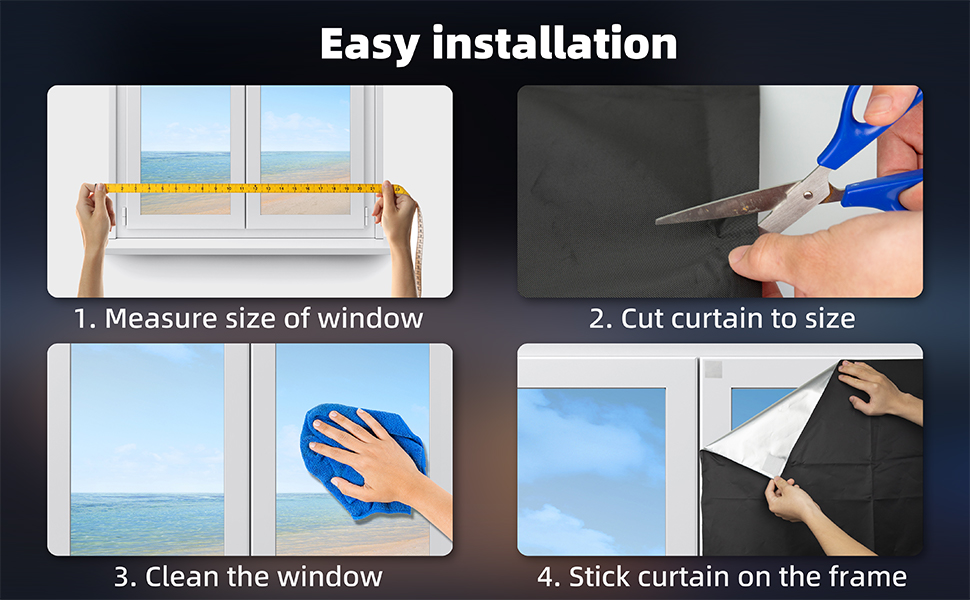 Easy installation

1. Measure size of window

2. Cut curtain to size

3. Clean the window

4. Stick curtain on the frame