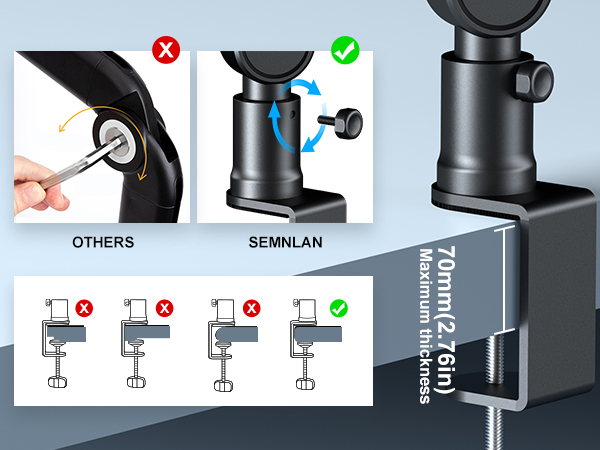 OTHERS

SEMNLAN

70mm(2.76in)
Maximum thickness