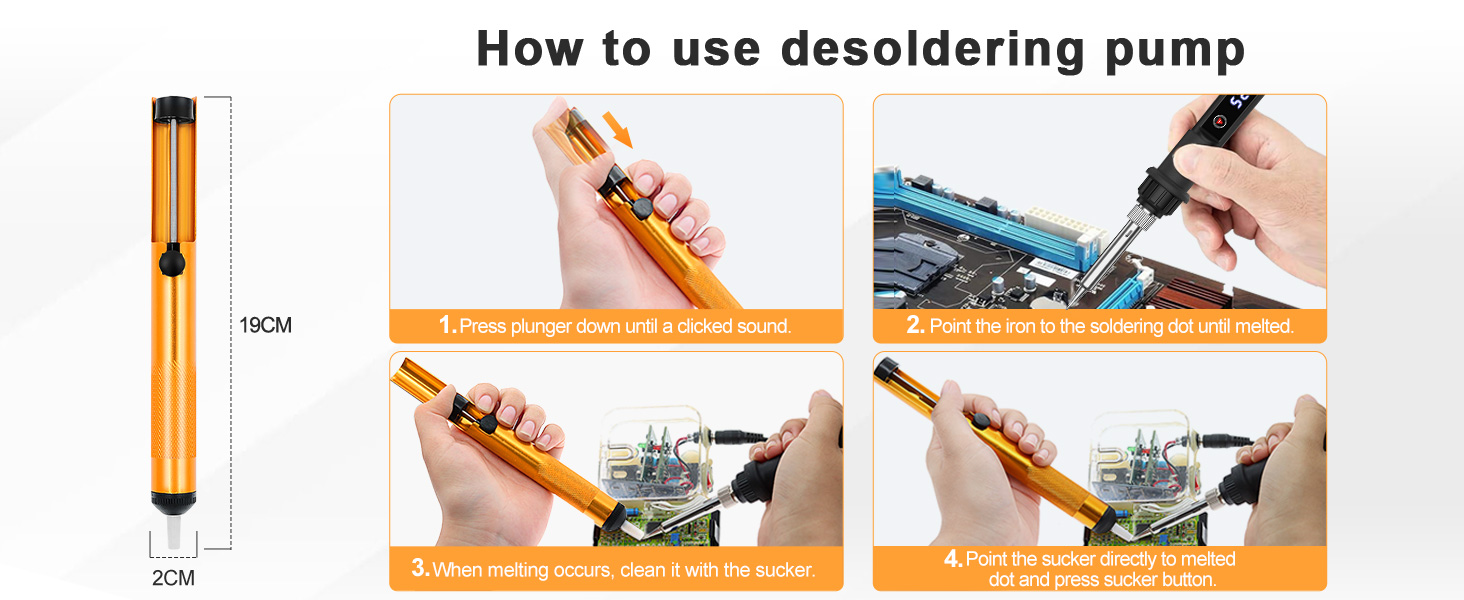 How to use desoldering pump

19CM

2CM

1. Press plunger down until a clicked sound.

2. Point the iron to the soldering dot until melted.

3. When melting occurs, clean it with the sucker.

4. Point the sucker directly to melted dot and press sucker button.