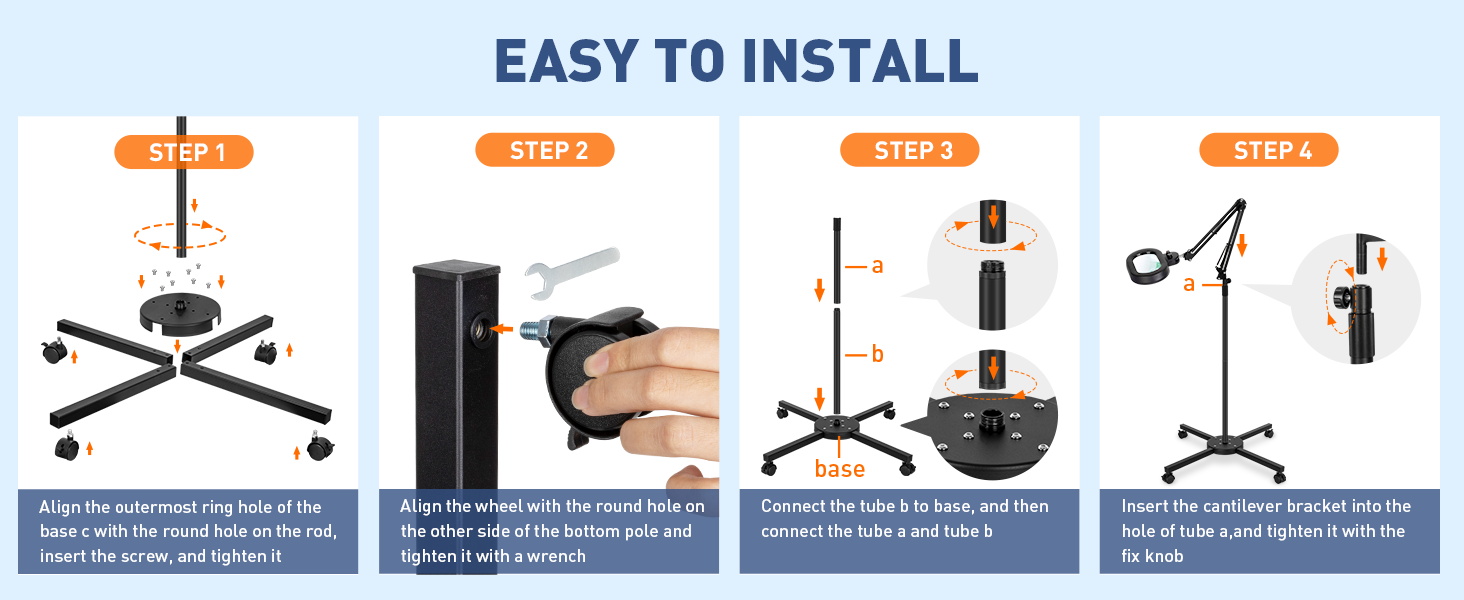 EASY TO INSTALL

STEP 1

Align the outermost ring hole of the base c with the round hole on the rod, insert the screw, and tighten it

STEP 2

Align the wheel with the round hole on the other side of the bottom pole and tighten it with a wrench

STEP 3

a

b

base

Connect the tube b to base, and then connect the tube a and tube b

STEP 4

a

Insert the cantilever bracket into the hole of tube a,and tighten it with the fix knob