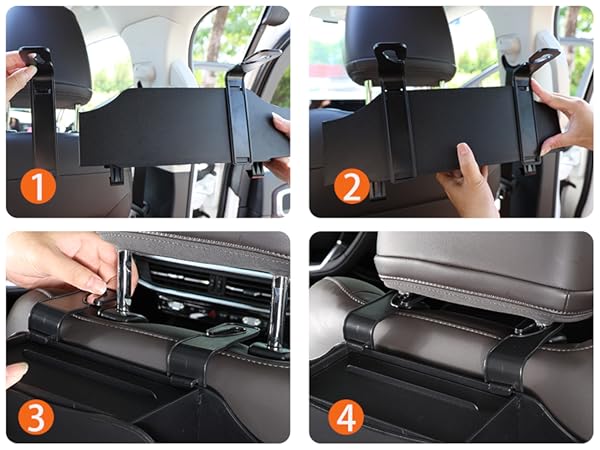 1

2

3

4