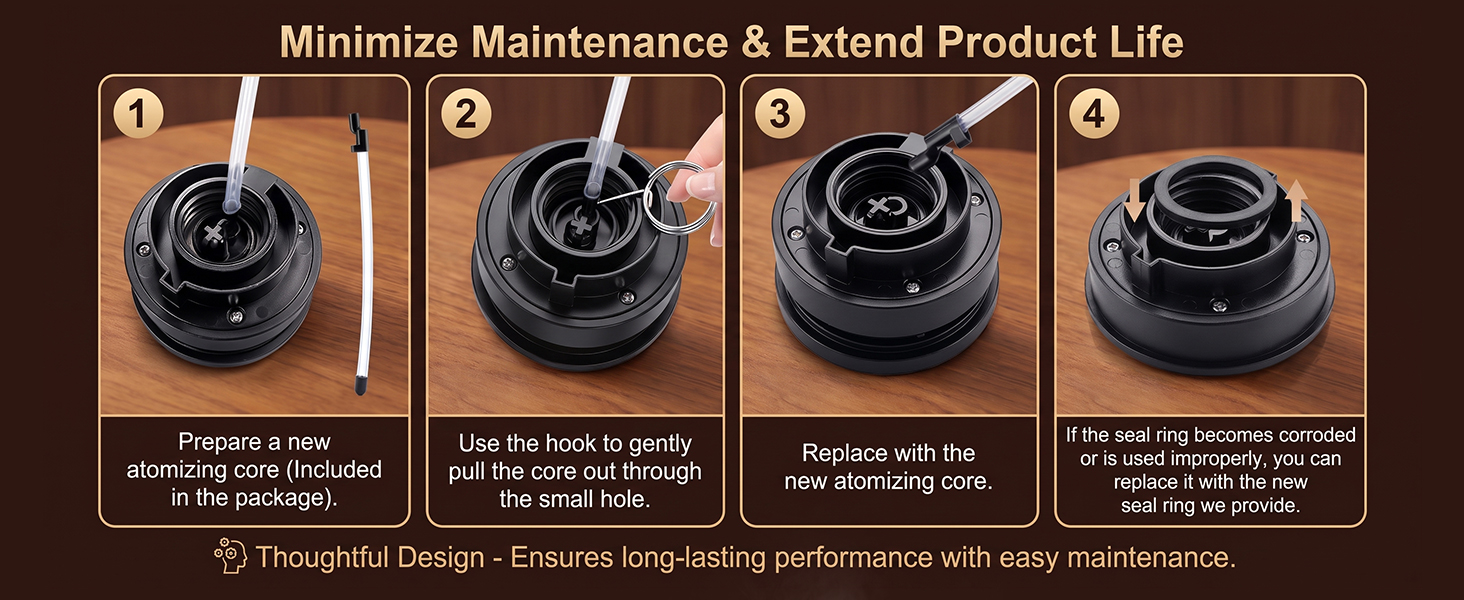 Minimize Maintenance & Extend Product Life

1

Prepare a new atomizing core (Included in the package).

2

Use the hook to gently pull the core out through the small hole.

3

Replace with the new atomizing core.

4

If the seal ring becomes corroded or is used improperly, you can replace it with the new seal ring we provide.

Thoughtful Design - Ensures long-lasting performance with easy maintenance.