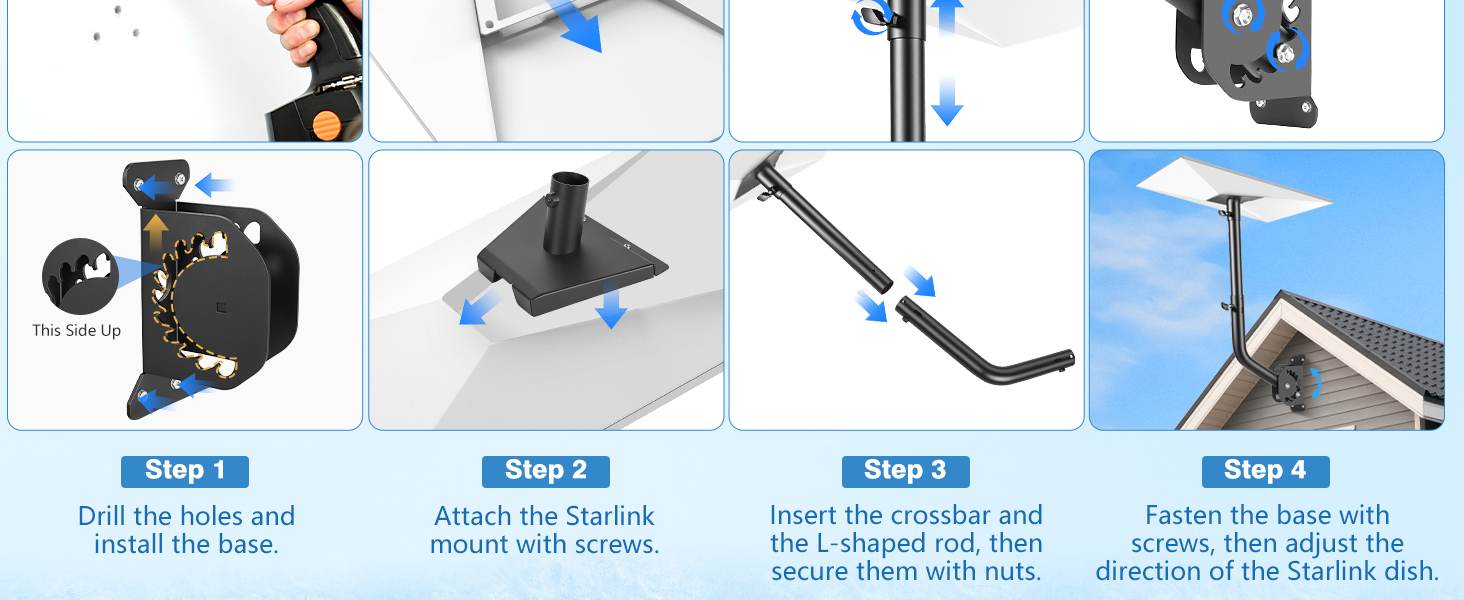 This Side Up

Step 1

Drill the holes and install the base.

Step 2

Attach the Starlink mount with screws.

Step 3

Insert the crossbar and the L-shaped rod, then secure them with nuts.

Step 4

Fasten the base with screws, then adjust the direction of the Starlink dish.