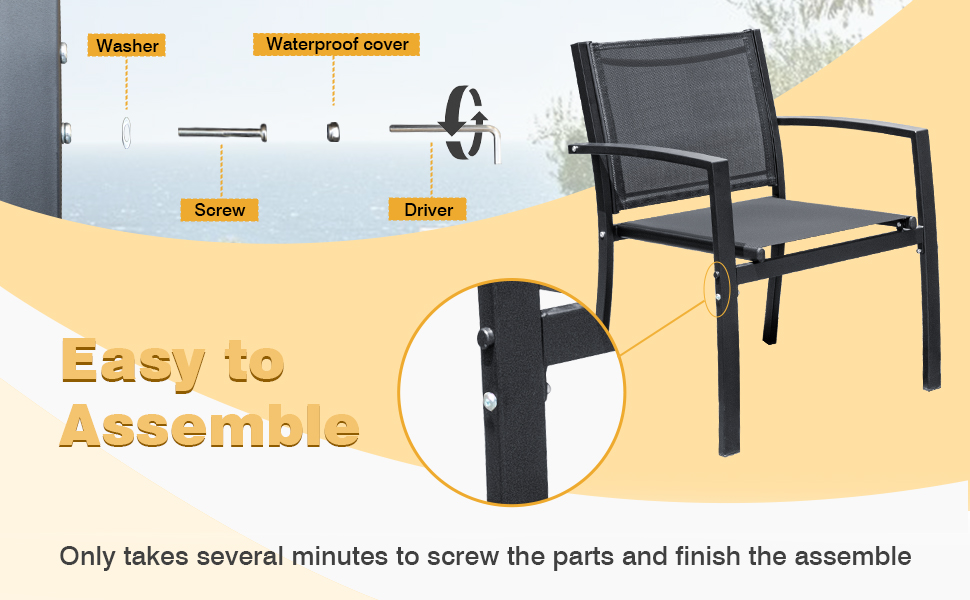 Washer

Waterproof cover

Screw

Driver

Easy to Assemble

Only takes several minutes to screw the parts and finish the assemble