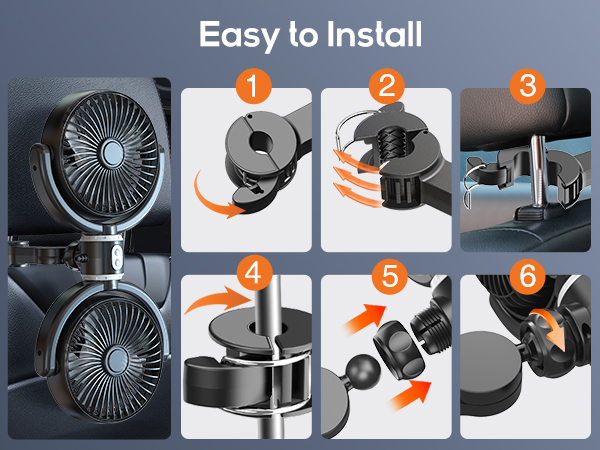 Easy to Install

1

2

3

4

5

6