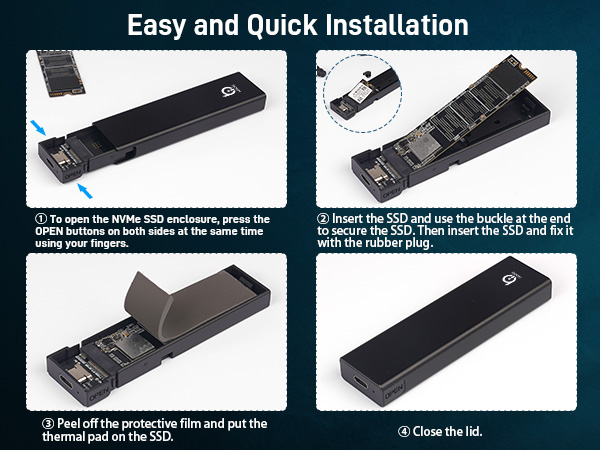 Easy and Quick Installation

OPEN

① To open the NVMe SSD enclosure, press the OPEN buttons on both sides at the same time using your fingers.

OPEN

② Insert the SSD and use the buckle at the end to secure the SSD. Then insert the SSD and fix it with the rubber plug.

OPEN

③ Peel off the protective film and put the thermal pad on the SSD.

OPEN

④ Close the lid.