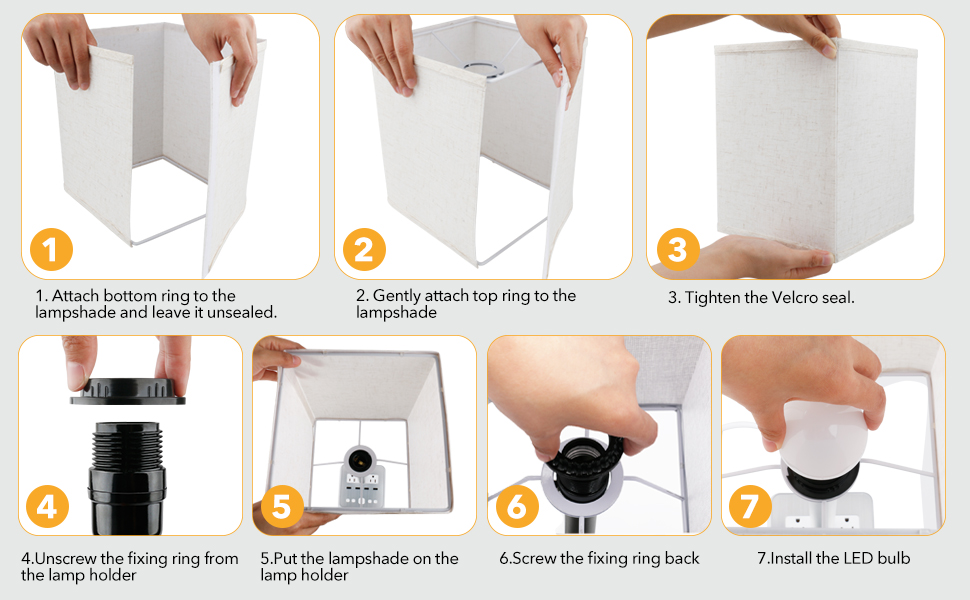 1

1. Attach bottom ring to the lampshade and leave it unsealed.

2

2. Gently attach top ring to the lampshade

3

3. Tighten the Velcro seal.

4

4.Unscrew the fixing ring from the lamp holder

5

5.Put the lampshade on the lamp holder

6

6.Screw the fixing ring back

7

7.Install the LED bulb