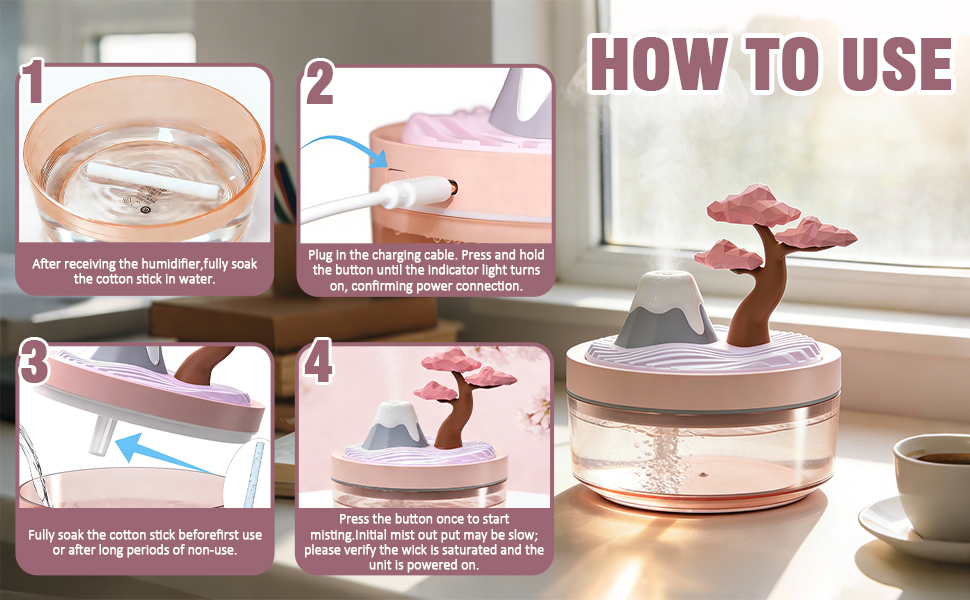 HOW TO USE

1

After receiving the humidifier,fully soak the cotton stick in water.

2

Plug in the charging cable. Press and hold the button until the indicator light turns on, confirming power connection.

3

Fully soak the cotton stick beforefirst use or after long periods of non-use.

4

Press the button once to start misting.Initial mist out put may be slow; please verify the wick is saturated and the unit is powered on.