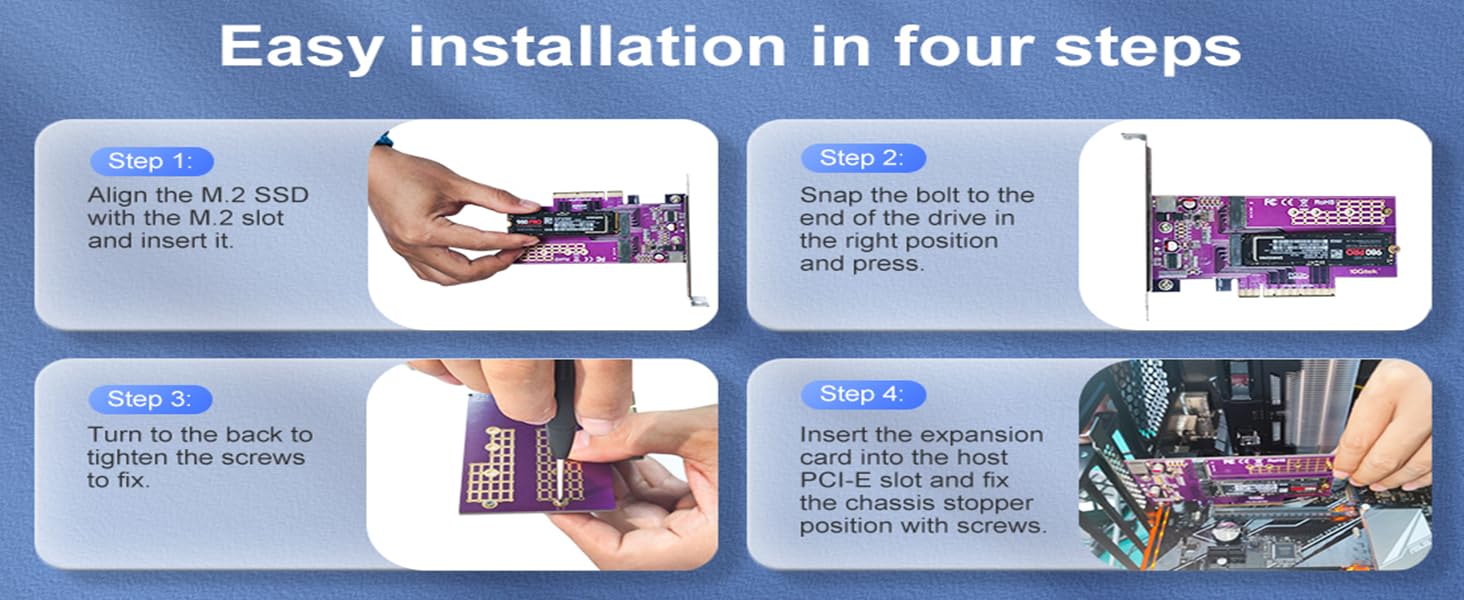 Easy installation in four steps

Step 1:
Align the M.2 SSD with the M.2 slot and insert it.

Step 2:
Snap the bolt to the end of the drive in the right position and press.

Step 3:
Turn to the back to tighten the screws to fix.

Step 4:
Insert the expansion card into the host PCI-E slot and fix the chassis stopper position with screws.