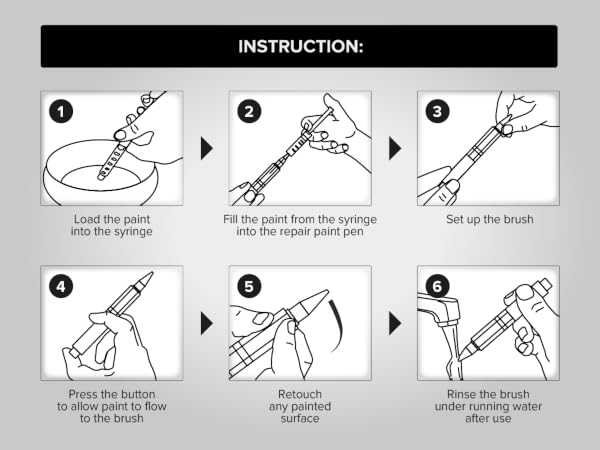 INSTRUCTION:

1

Load the paint into the syringe

2

Fill the paint from the syringe into the repair paint pen

3

Set up the brush

4

Press the button to allow paint to flow to the brush

5

Retouch any painted surface

6

Rinse the brush under running water after use