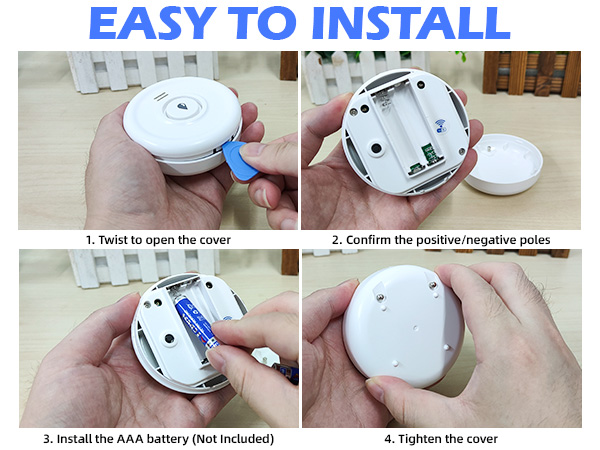 EASY TO INSTALL

1. Twist to open the cover

2. Confirm the positive/negative poles

3. Install the AAA battery (Not Included)

4. Tighten the cover