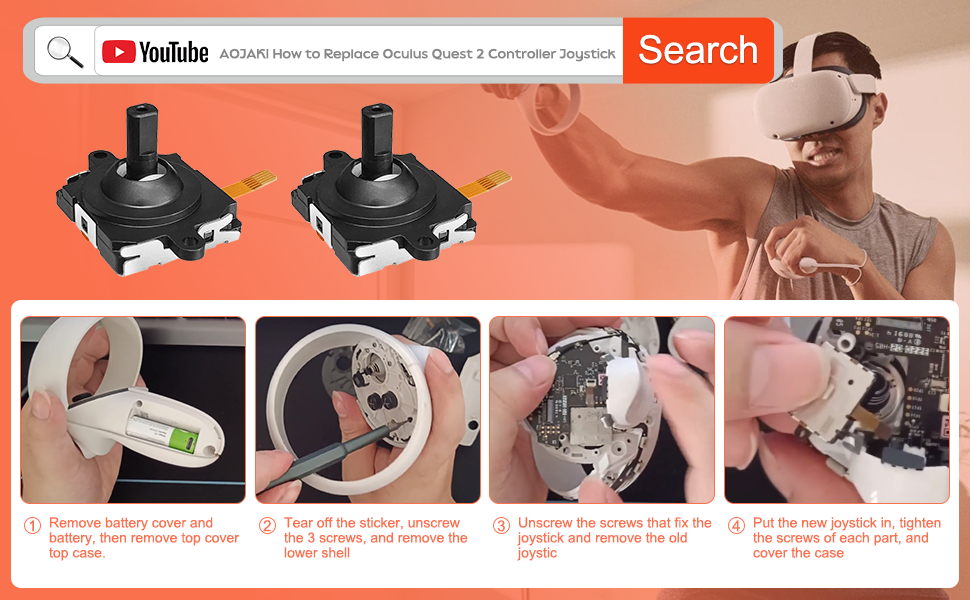 YouTube AOJAKI How to Replace Oculus Quest 2 Controller Joystick Search

① Remove battery cover and battery, then remove top cover top case.

② Tear off the sticker, unscrew the 3 screws, and remove the lower shell

③ Unscrew the screws that fix the joystick and remove the old joystic

④ Put the new joystick in, tighten the screws of each part, and cover the case