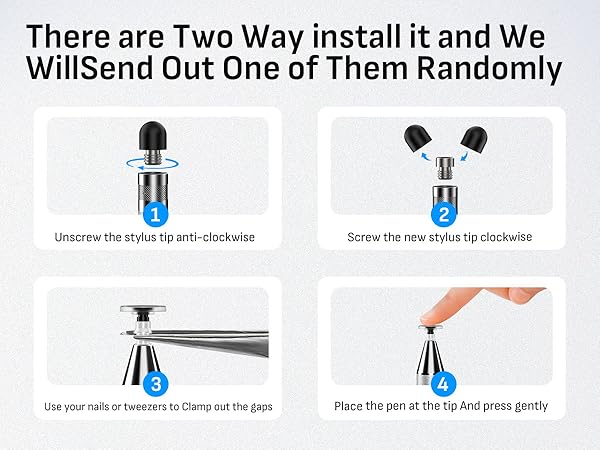 There are Two Way install it and We WillSend Out One of Them Randomly

1
Unscrew the stylus tip anti-clockwise

2
Screw the new stylus tip clockwise

3
Use your nails or tweezers to Clamp out the gaps

4
Place the pen at the tip And press gently