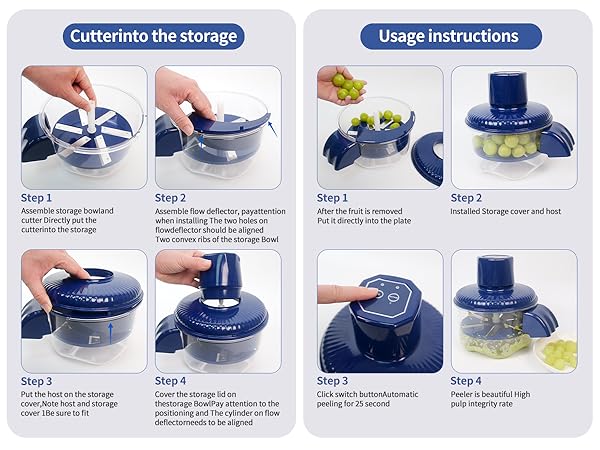 Cutterinto the storage

Step 1
Assemble storage bowland cutter Directly put the cutterinto the storage

Step 2
Assemble flow deflector, payattention when installing The two holes on flowdeflector should be aligned Two convex ribs of the storage Bowl

Step 3
Put the host on the storage cover,Note host and storage cover 1Be sure to fit

Step 4
Cover the storage lid on thestorage BowlPay attention to the positioning and The cylinder on flow deflectorneeds to be aligned

Usage instructions

Step 1
After the fruit is removed
Put it directly into the plate

Step 2
Installed Storage cover and host

Step 3
Click switch buttonAutomatic peeling for 25 second

Step 4
Peeler is beautiful High pulp integrity rate