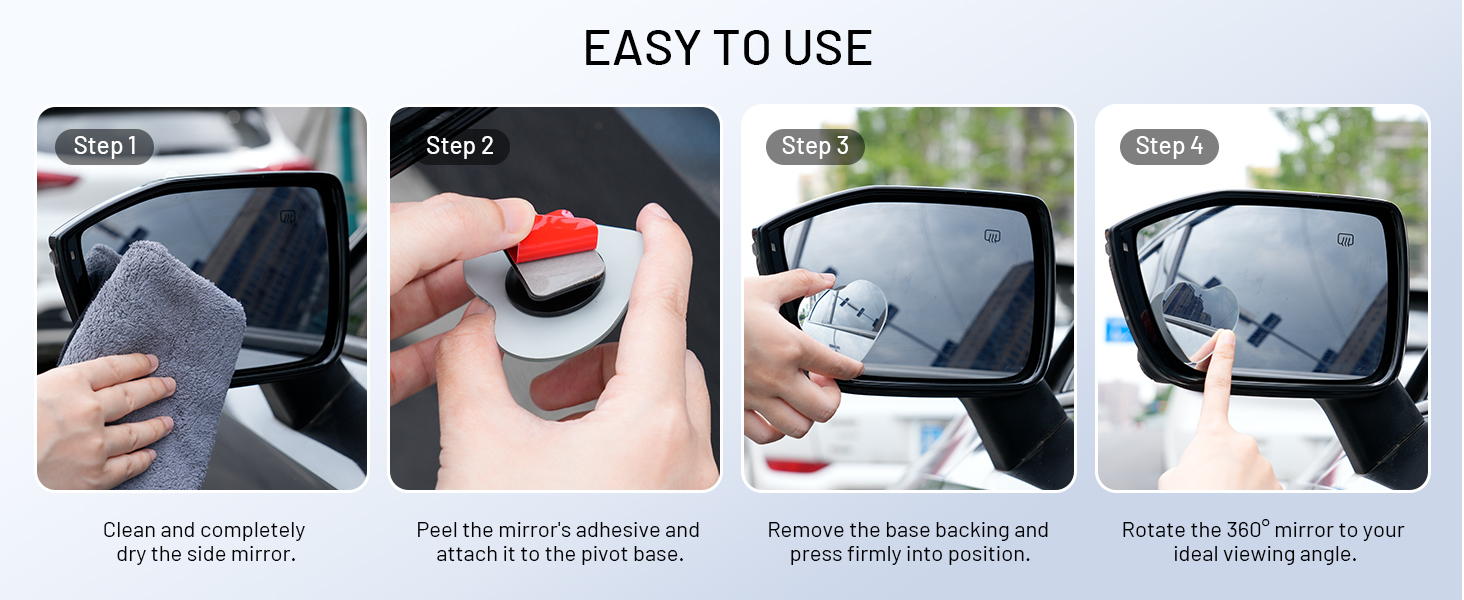 EASY TO USE

Step 1

Step 2

Step 3

Step 4

Clean and completely dry the side mirror.

Peel the mirror's adhesive and attach it to the pivot base.

Remove the base backing and press firmly into position.

Rotate the 360° mirror to your ideal viewing angle.