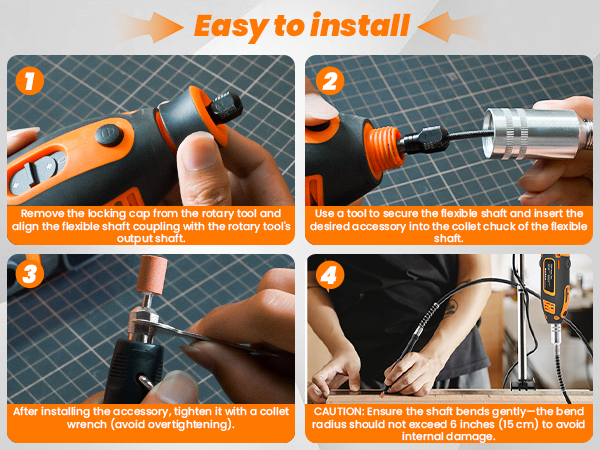 Easy to install

1

Remove the locking cap from the rotary tool and align the flexible shaft coupling with the rotary tool's output shaft.

2

Use a tool to secure the flexible shaft and insert the desired accessory into the collet chuck of the flexible shaft.

3

After installing the accessory, tighten it with a collet wrench (avoid overtightening).

4

CAUTION: Ensure the shaft bends gently—the bend radius should not exceed 6 inches (15 cm) to avoid internal damage.