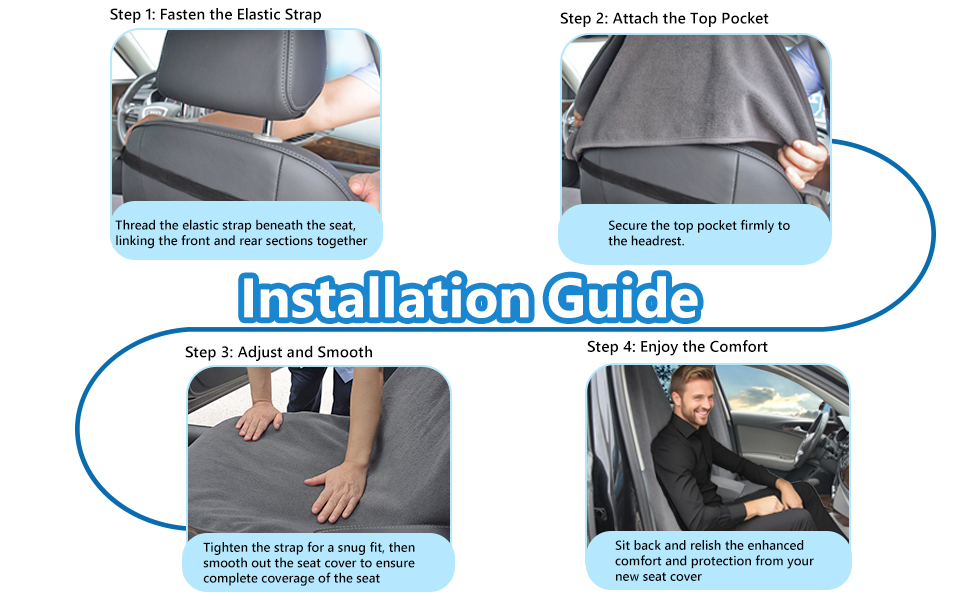 Step 1: Fasten the Elastic Strap

Thread the elastic strap beneath the seat, linking the front and rear sections together

Step 2: Attach the Top Pocket

Secure the top pocket firmly to the headrest.

Installation Guide

Step 3: Adjust and Smooth

Tighten the strap for a snug fit, then smooth out the seat cover to ensure complete coverage of the seat

Step 4: Enjoy the Comfort

Sit back and relish the enhanced comfort and protection from your new seat cover