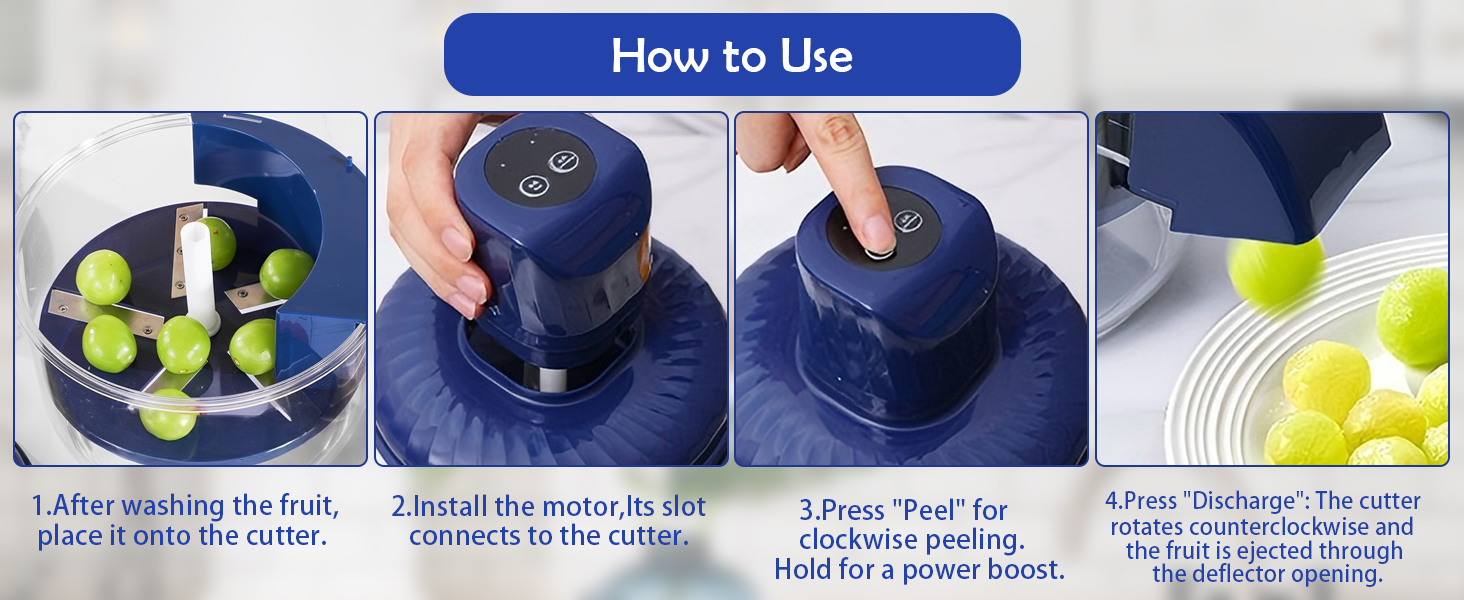 How to Use

1.After washing the fruit, place it onto the cutter.

2.Install the motor,Its slot connects to the cutter.

3.Press "Peel" for clockwise peeling. Hold for a power boost.

4.Press "Discharge": The cutter rotates counterclockwise and the fruit is ejected through the deflector opening.