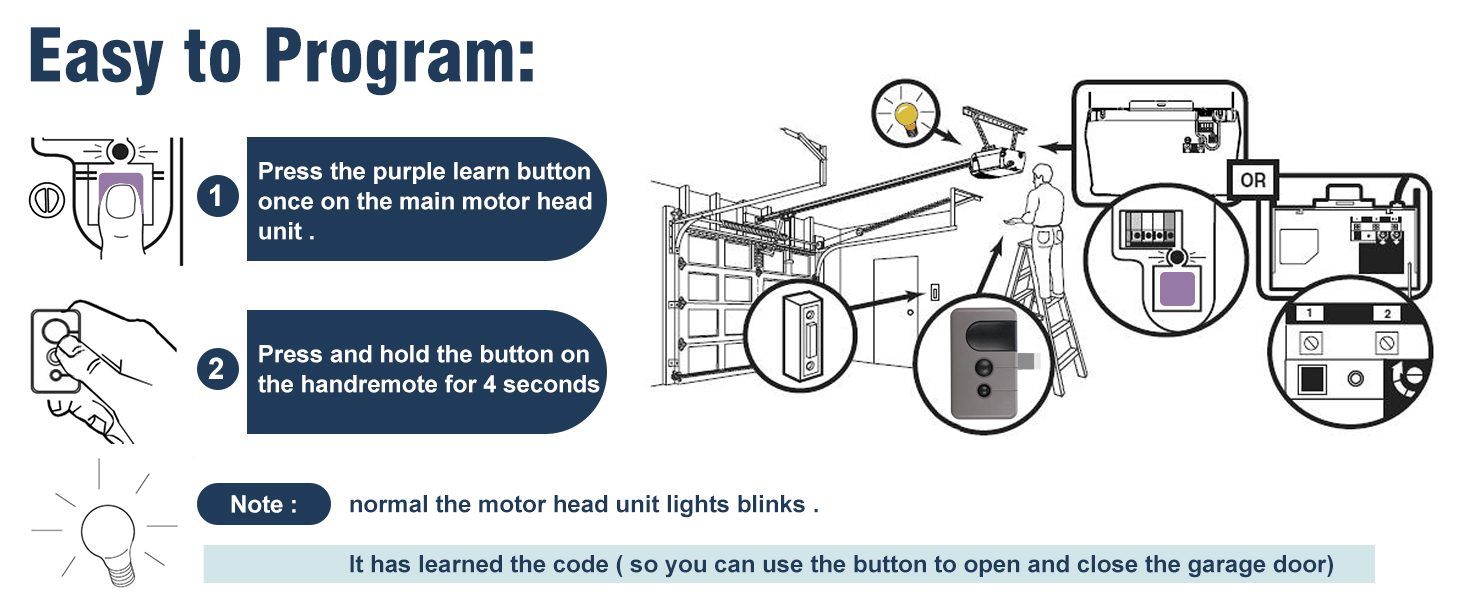 Easy to Program:

1 Press the purple learn button once on the main motor head unit .

2 Press and hold the button on the handremote for 4 seconds

OR

1 2

Note : normal the motor head unit lights blinks .

It has learned the code ( so you can use the button to open and close the garage door)