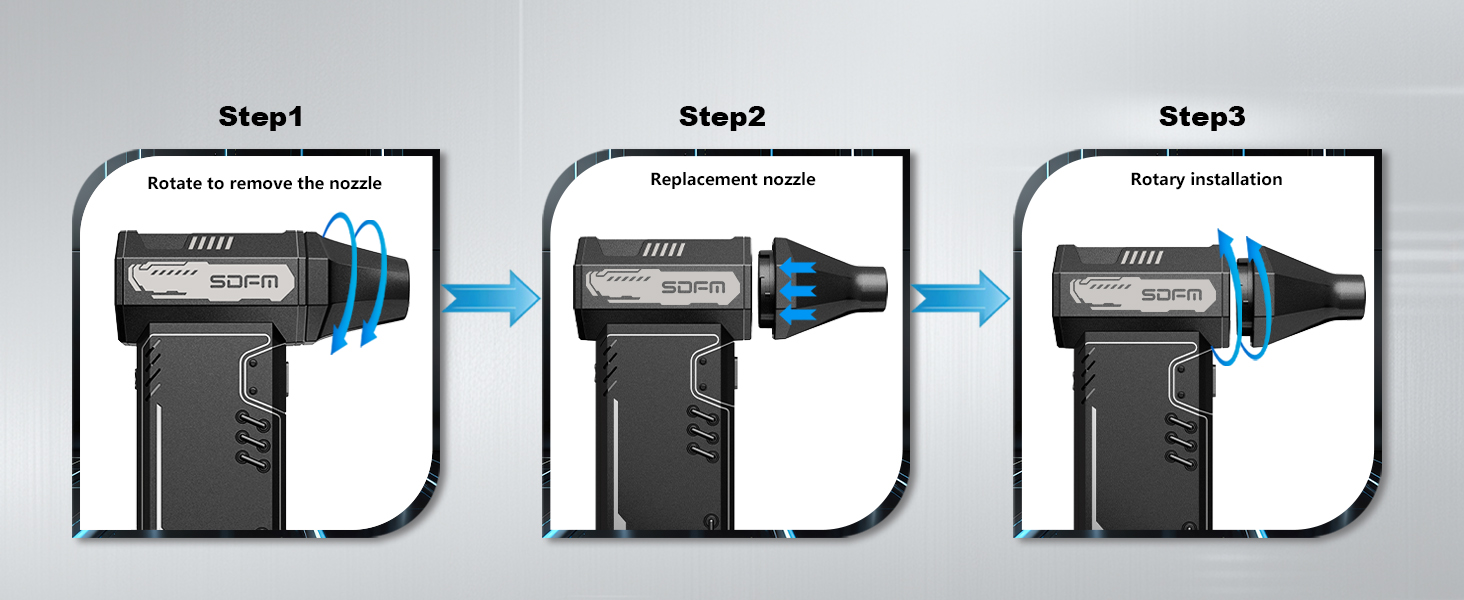 Step1

Rotate to remove the nozzle

SDFM

Step2

Replacement nozzle

SDFM

Step3

Rotary installation

SDFM