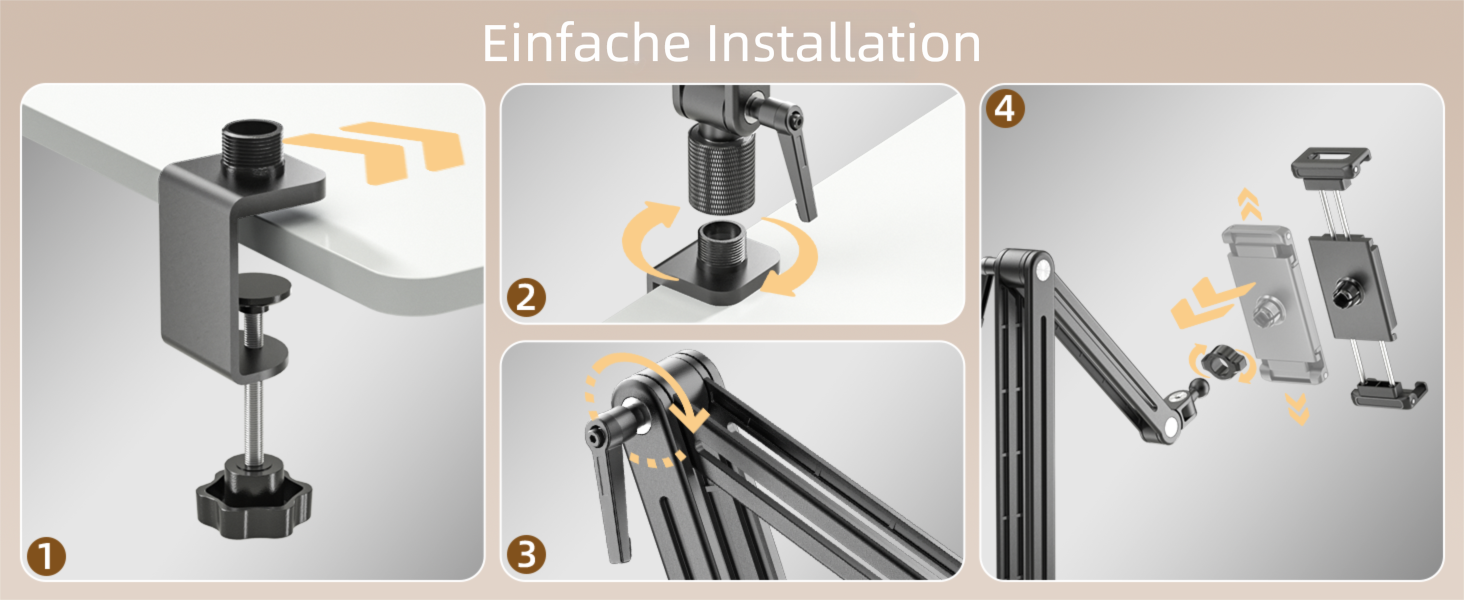 Einfache Installation

1

2

3

4