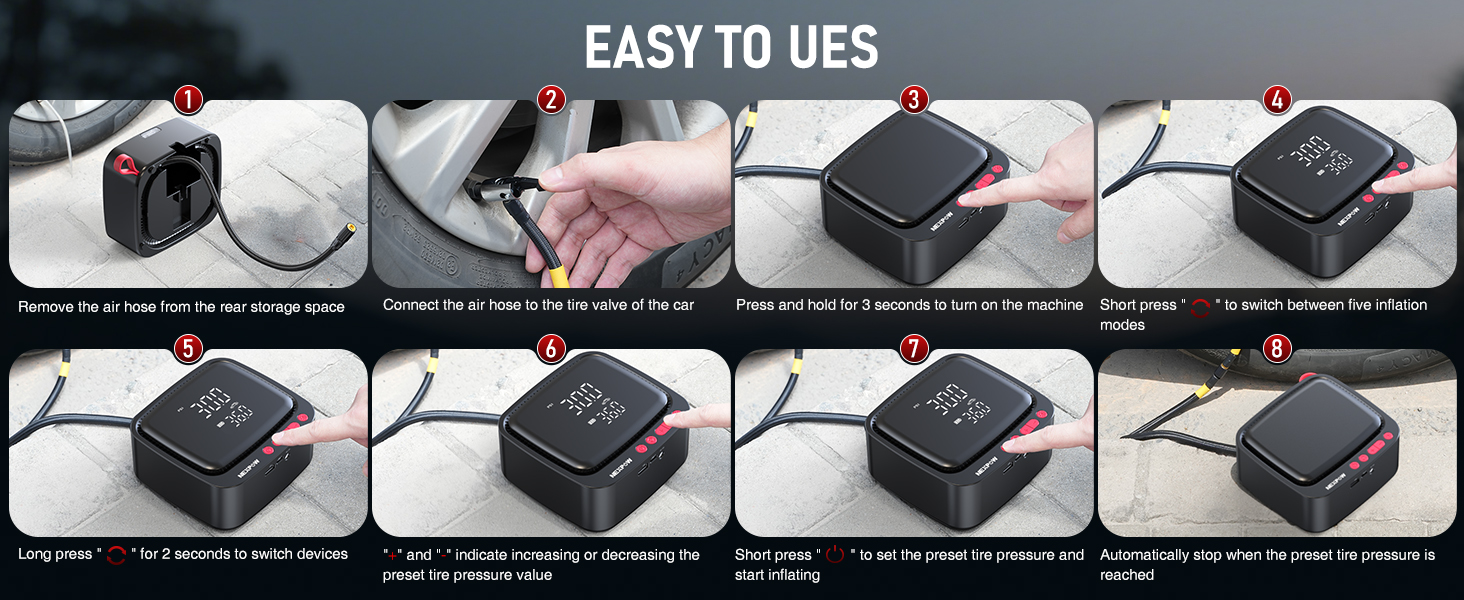 EASY TO UES

1
Remove the air hose from the rear storage space

2
Connect the air hose to the tire valve of the car

3
Press and hold for 3 seconds to turn on the machine

4
Short press " " to switch between five inflation modes

5
Long press " " for 2 seconds to switch devices

6
"+" and "-" indicate increasing or decreasing the preset tire pressure value

7
Short press " " to set the preset tire pressure and start inflating

8
Automatically stop when the preset tire pressure is reached