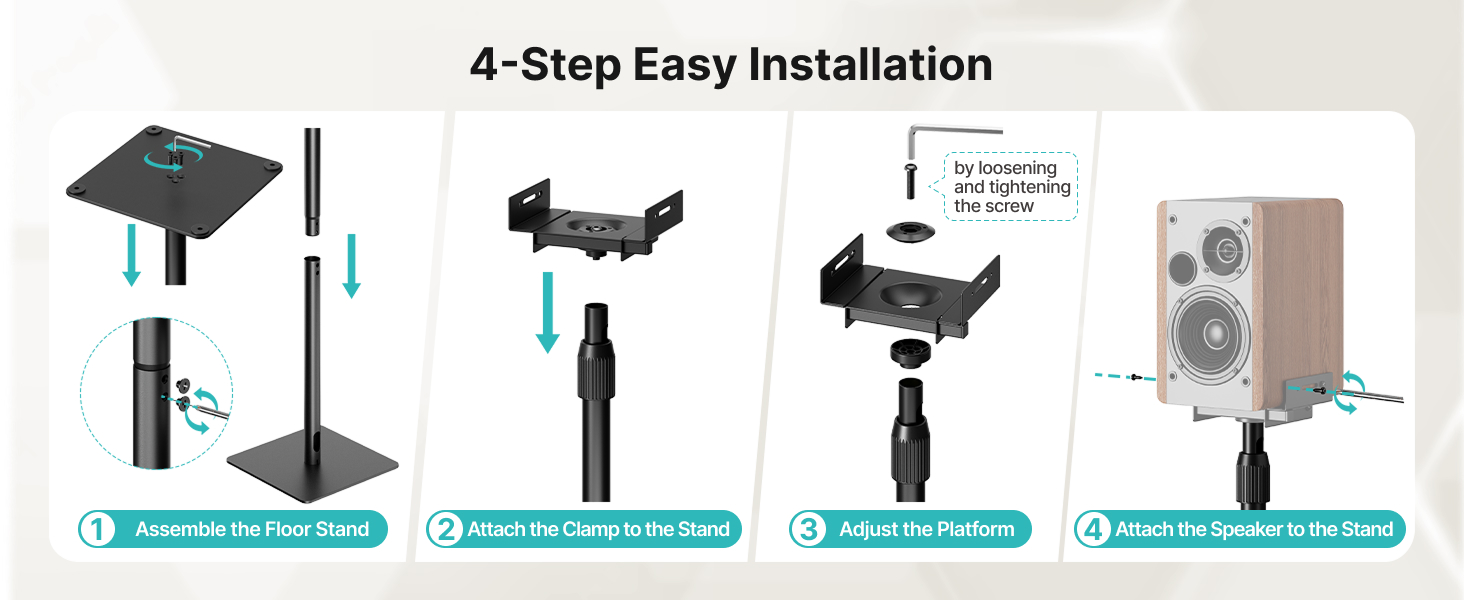 4-Step Easy Installation

by loosening and tightening the screw

1 Assemble the Floor Stand

2 Attach the Clamp to the Stand

3 Adjust the Platform

4 Attach the Speaker to the Stand